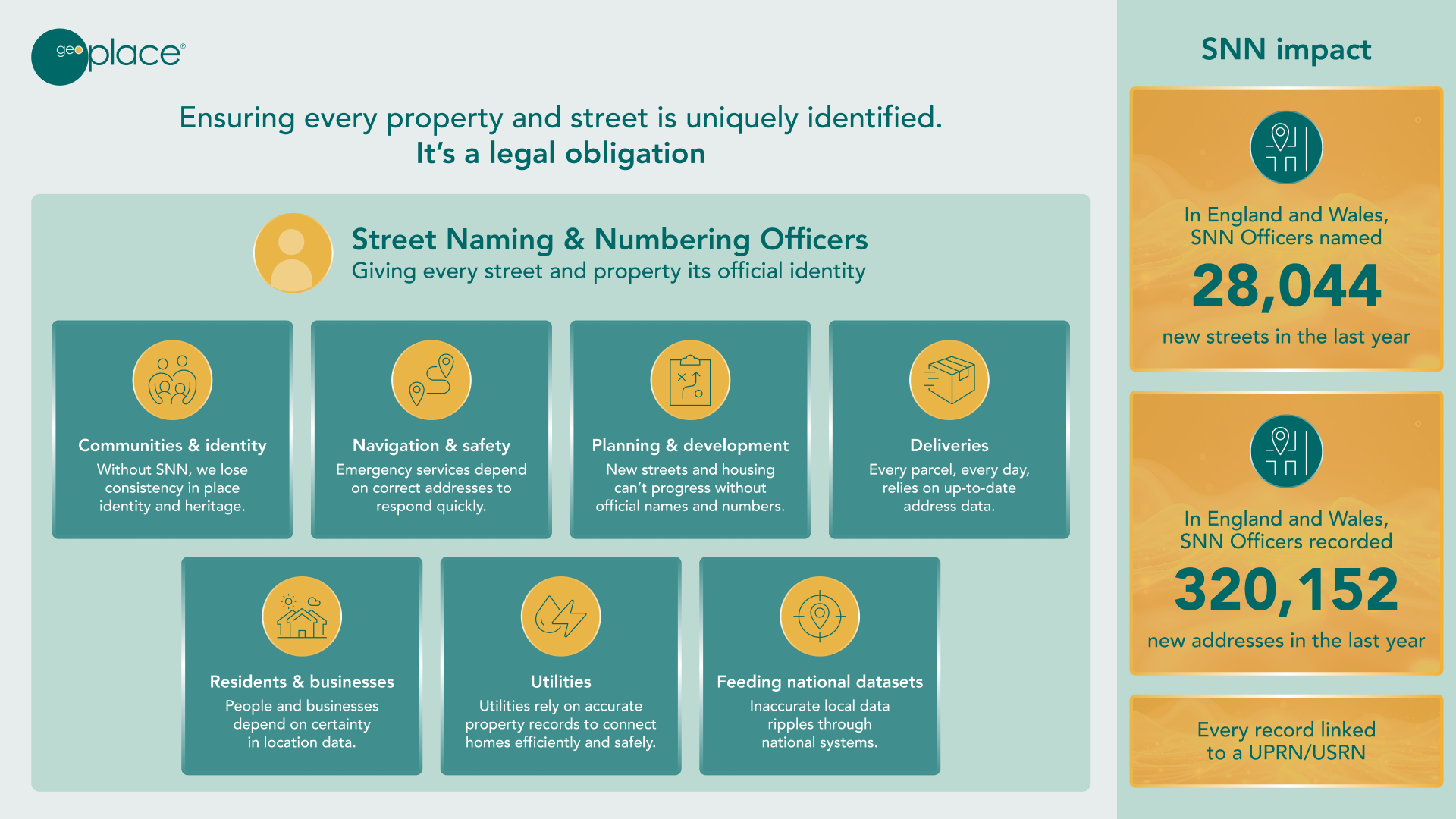 geoplace®

Ensuring every property and street is uniquely identified.
It's a legal obligation

Street Naming & Numbering Officers
Giving every street and property its official identity

Communities & identity
Without SNN, we lose consistency in place identity and heritage.

Navigation & safety
Emergency services depend on correct addresses to respond quickly.

Planning & development
New streets and housing can't progress without official names and numbers.

Deliveries
Every parcel, every day, relies on up-to-date address data.

Residents & businesses
People and businesses depend on certainty in location data.

Utilities
Utilities rely on accurate property records to connect homes efficiently and safely.

Feeding national datasets
Inaccurate local data ripples through national systems.

SNN impact

In England and Wales, SNN Officers named
28,044
new streets in the last year

In England and Wales, SNN Officers recorded
320,152
new addresses in the last year

Every record linked to a UPRN/USRN